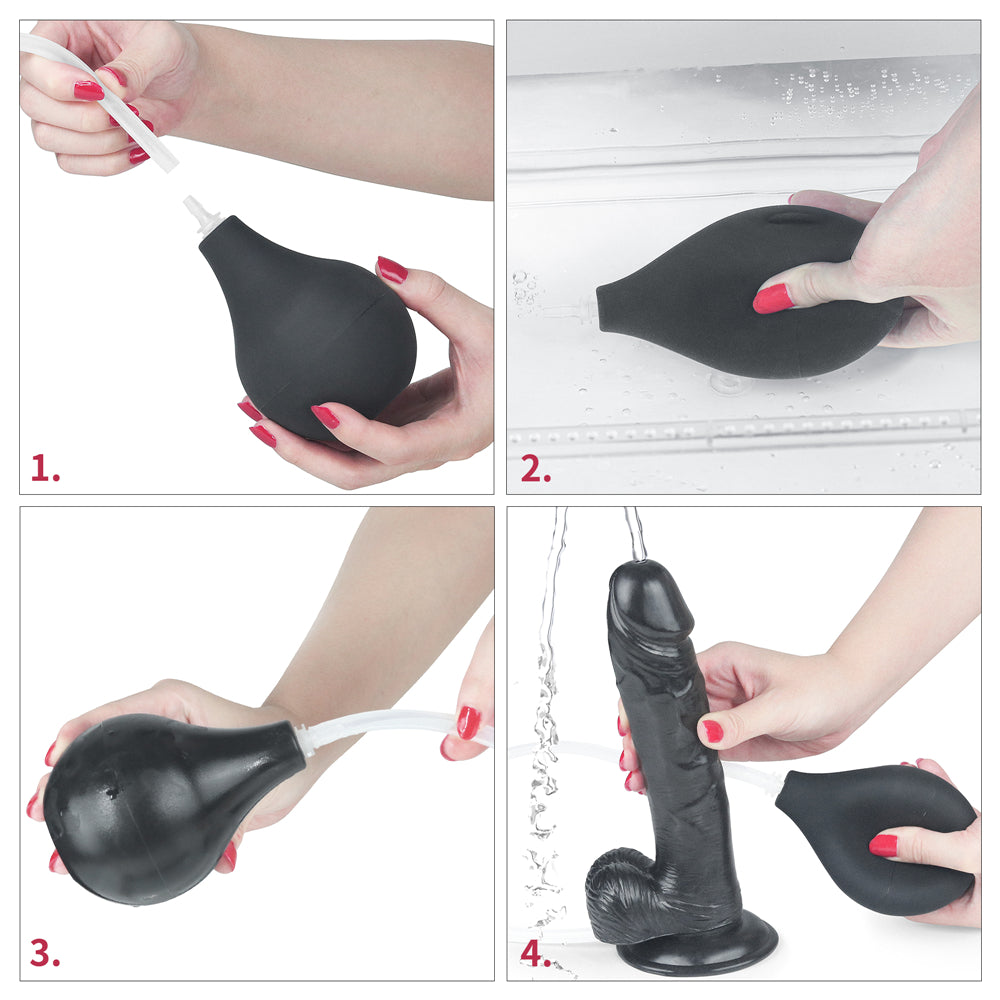 1.

2.

3.

4.