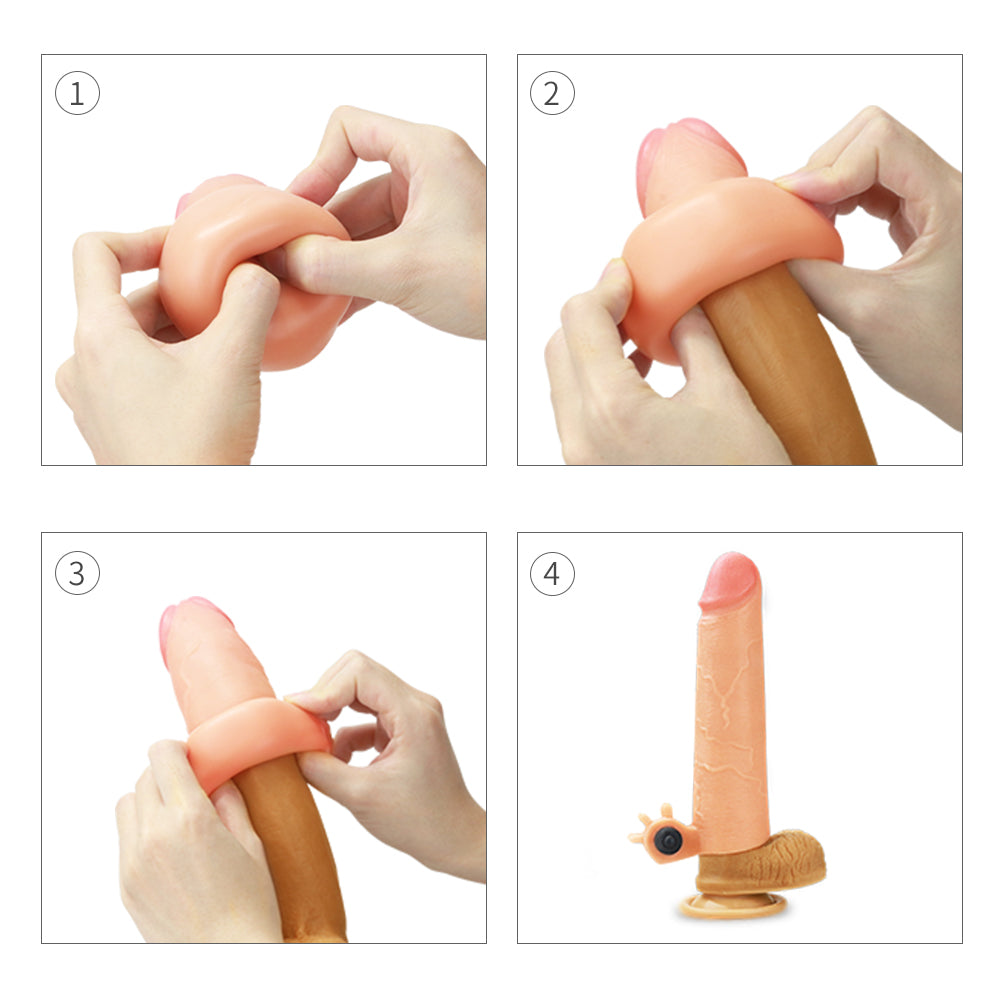 1

2

3

4